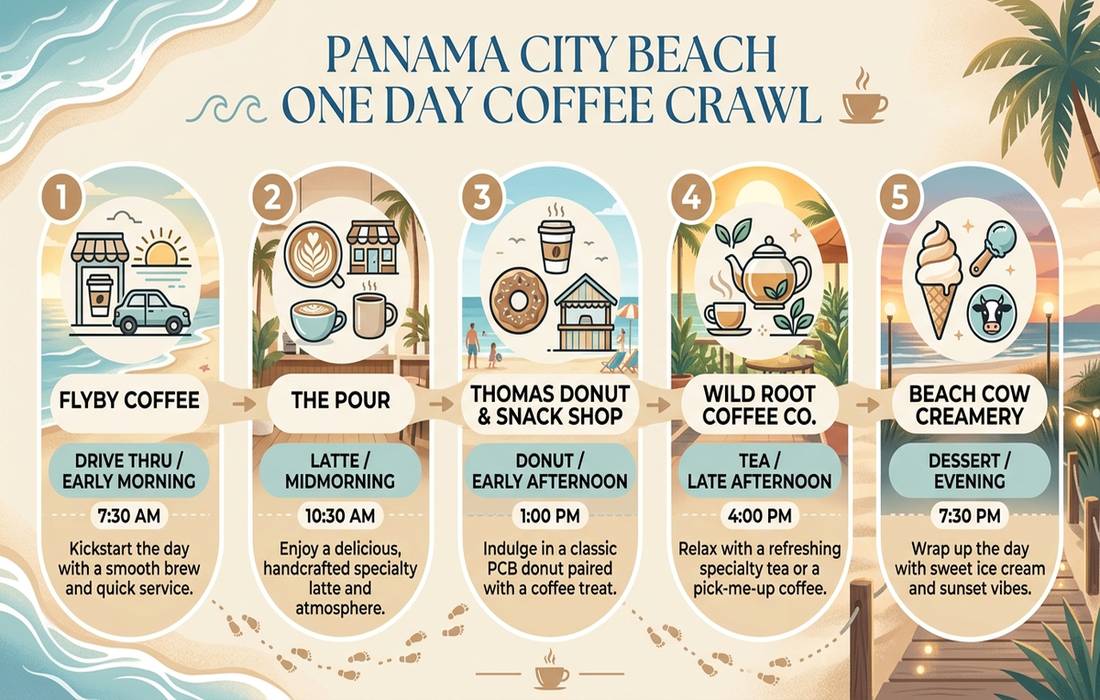 PANAMA CITY BEACH
ONE DAY COFFEE CRAWL

1
FLYBY COFFEE
DRIVE THRU / EARLY MORNING
7:30 AM
Kickstart the day with a smooth brew and quick service.

2
THE POUR
LATTE / MIDMORNING
10:30 AM
Enjoy a delicious, handcrafted specialty latte and atmosphere.

3
THOMAS DONUT & SNACK SHOP
DONUT / EARLY AFTERNOON
1:00 PM
Indulge in a classic PCB donut paired with a coffee treat.

4
WILD ROOT COFFEE CO.
TEA / LATE AFTERNOON
4:00 PM
Relax with a refreshing specialty tea or a pick-me-up coffee.

5
BEACH COW CREAMERY
DESSERT / EVENING
7:30 PM
Wrap up the day with sweet ice cream and sunset vibes.